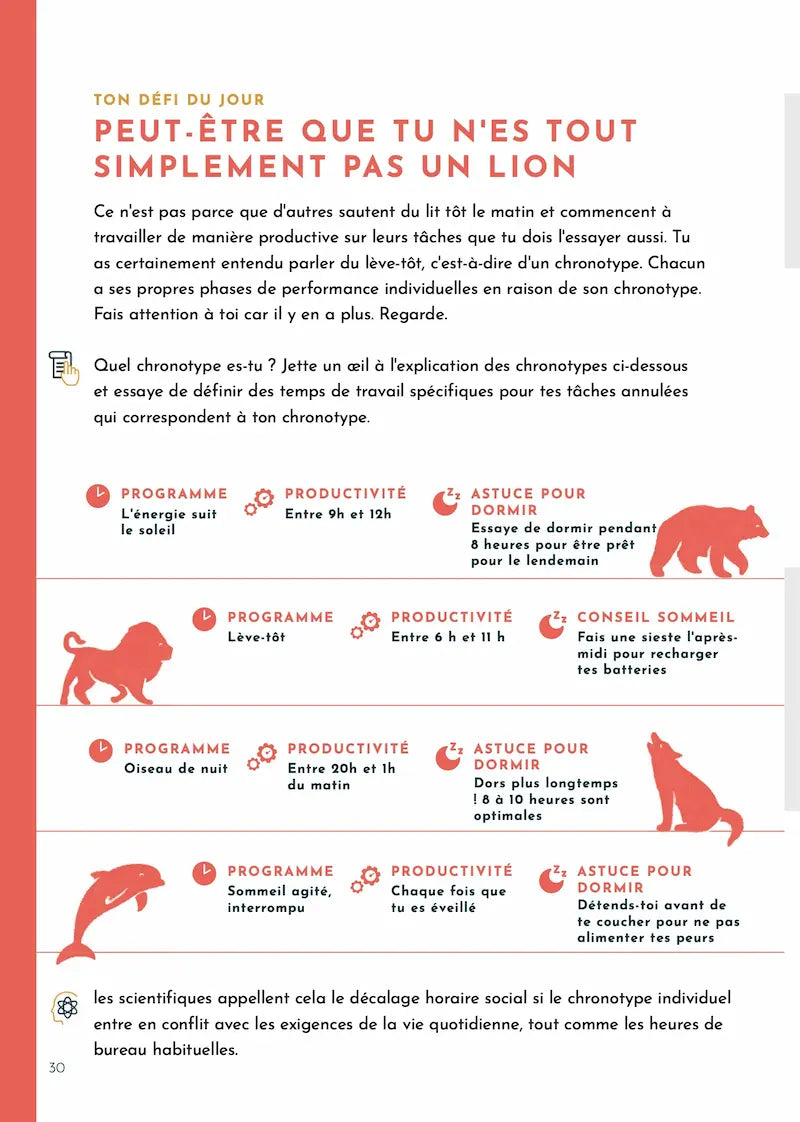 TON DÉFI DU JOUR
PEUT-ÊTRE QUE TU N'ES TOUT SIMPLEMENT PAS UN LION

Ce n'est pas parce que d'autres sautent du lit tôt le matin et commencent à travailler de manière productive sur leurs tâches que tu dois l'essayer aussi. Tu as certainement entendu parler du lève-tôt, c'est-à-dire d'un chronotype. Chacun a ses propres phases de performance individuelles en raison de son chronotype. Fais attention à toi car il y en a plus. Regarde.

Quel chronotype es-tu ? Jette un œil à l'explication des chronotypes ci-dessous et essaye de définir des temps de travail spécifiques pour tes tâches annulées qui correspondent à ton chronotype.

PROGRAMME
L'énergie suit le soleil

PRODUCTIVITÉ
Entre 9h et 12h

ASTUCE POUR DORMIR
Essaye de dormir pendant 8 heures pour être prêt pour le lendemain

PROGRAMME
Lève-tôt

PRODUCTIVITÉ
Entre 6 h et 11 h

CONSEIL SOMMEIL
Fais une sieste l'après-midi pour recharger tes batteries

PROGRAMME
Oiseau de nuit

PRODUCTIVITÉ
Entre 20h et 1h du matin

ASTUCE POUR DORMIR
Dors plus longtemps ! 8 à 10 heures sont optimales

PROGRAMME
Sommeil agité, interrompu

PRODUCTIVITÉ
Chaque fois que tu es éveillé

ASTUCE POUR DORMIR
Détends-toi avant de te coucher pour ne pas alimenter tes peurs

les scientifiques appellent cela le décalage horaire social si le chronotype individuel entre en conflit avec les exigences de la vie quotidienne, tout comme les heures de bureau habituelles.

30