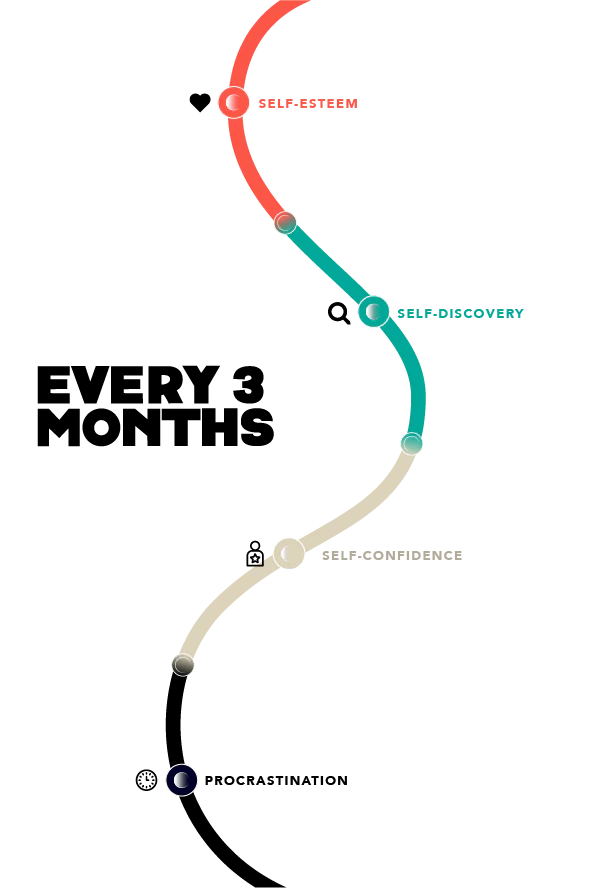 SELF-ESTEEM

SELF-DISCOVERY

EVERY 3 MONTHS

SELF-CONFIDENCE

PROCRASTINATION